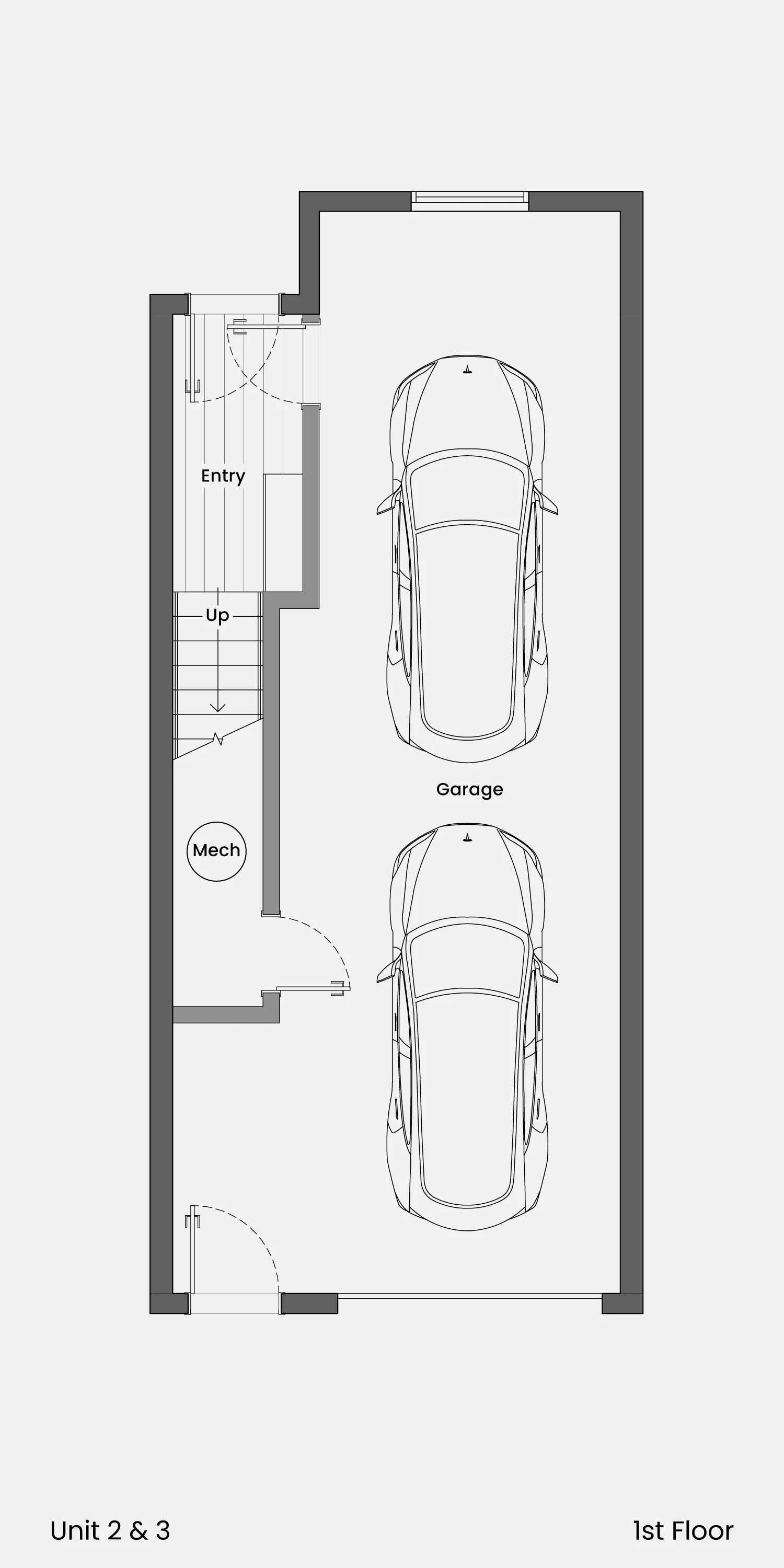 Entry

Up

Garage

Mech

Unit 2 & 3

1st Floor